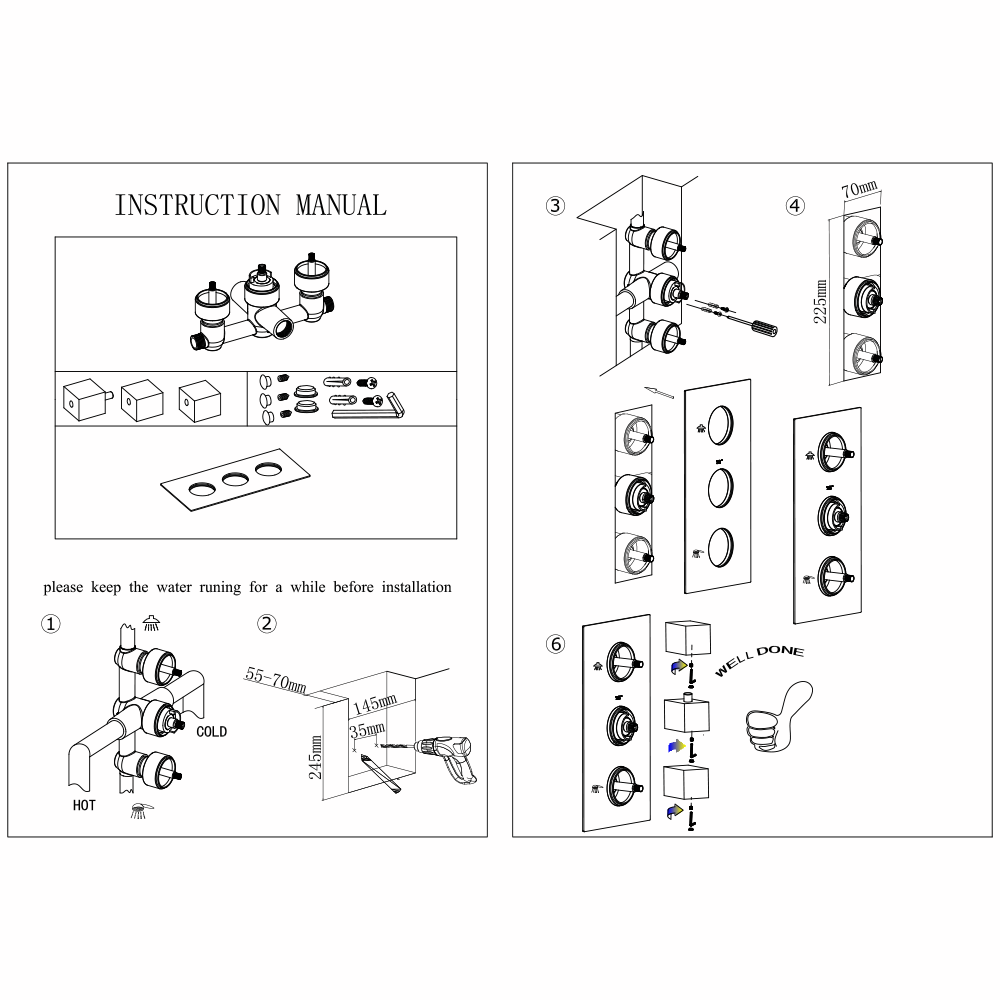 INSTRUCTION MANUAL

please keep the water runing for a while before installation

①

COLD

HOT

②

55-70mm

145mm

35mm

245mm

③

④

70mm

225mm

⑥

WELL DONE