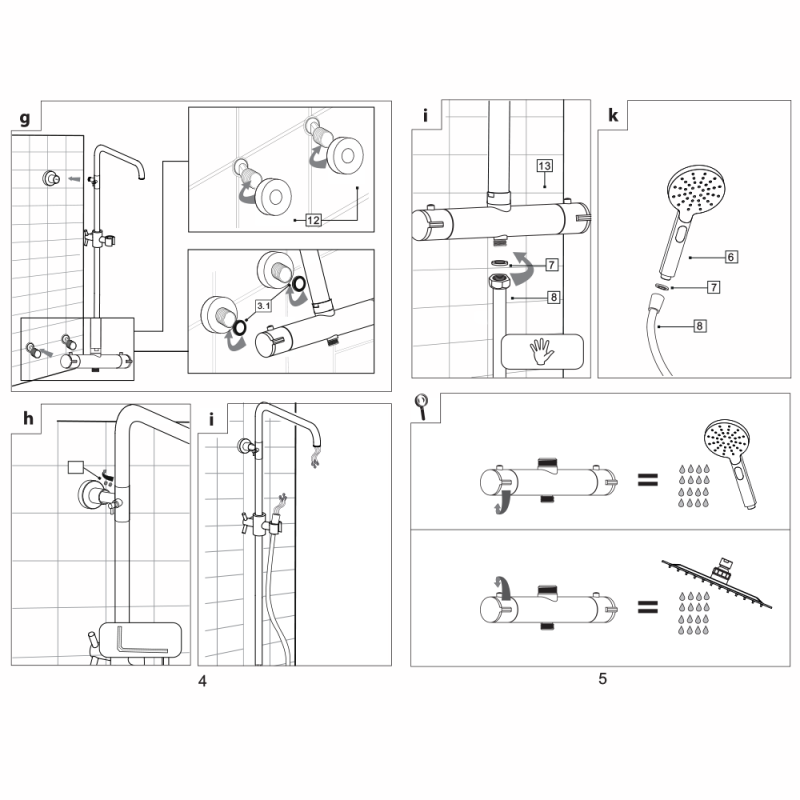 g

12

3.1

h

i

4

i

13

7

8

k

6

7

8

=

=

5